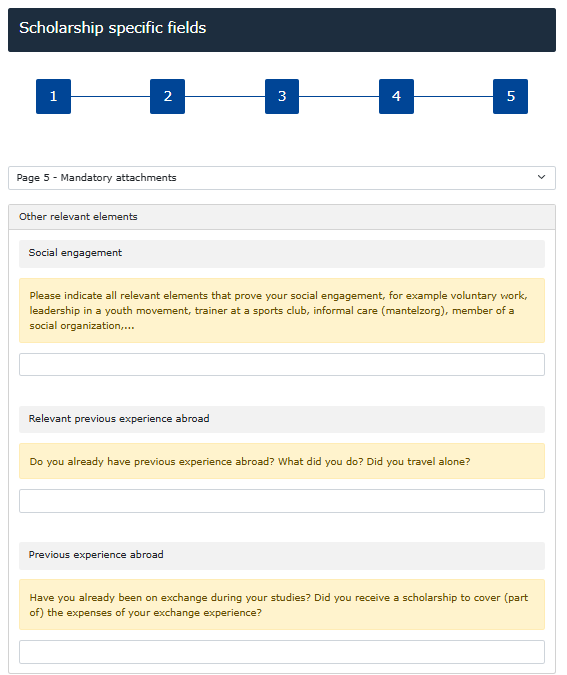 Scholarship specific fields

1

2

3

4

5

Page 5 - Mandatory attachments

Other relevant elements

Social engagement

Please indicate all relevant elements that prove your social engagement, for example voluntary work, leadership in a youth movement, trainer at a sports club, informal care (mantelzorg), member of a social organization,...

Relevant previous experience abroad

Do you already have previous experience abroad? What did you do? Did you travel alone?

Previous experience abroad

Have you already been on exchange during your studies? Did you receive a scholarship to cover (part of) the expenses of your exchange experience?